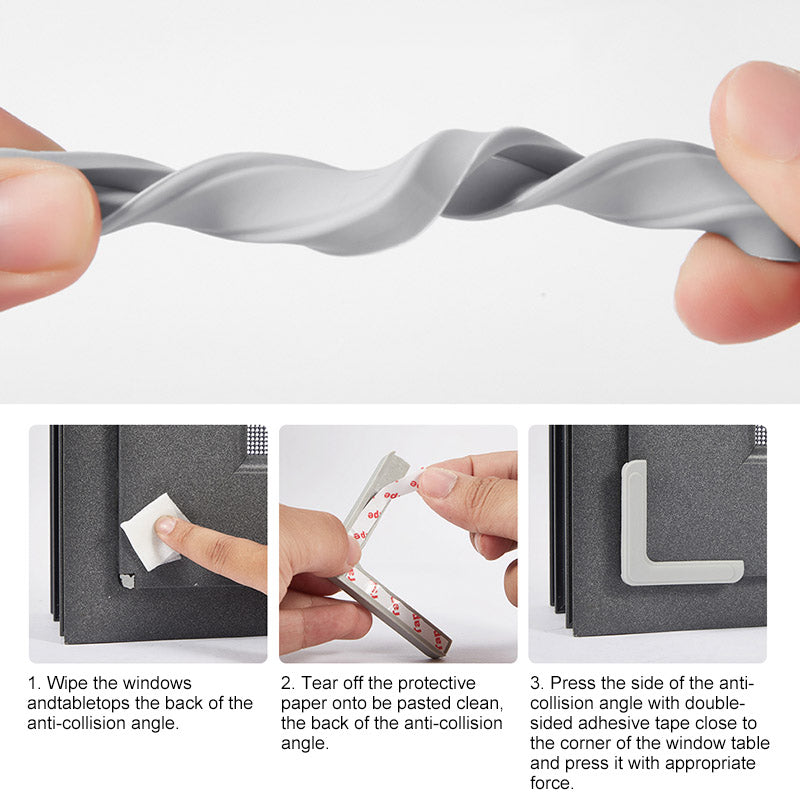 1. Wipe the windows andtabletops the back of the anti-collision angle.

2. Tear off the protective paper onto be pasted clean, the back of the anti-collision angle.

3. Press the side of the anti-collision angle with double-sided adhesive tape close to the corner of the window table and press it with appropriate force.